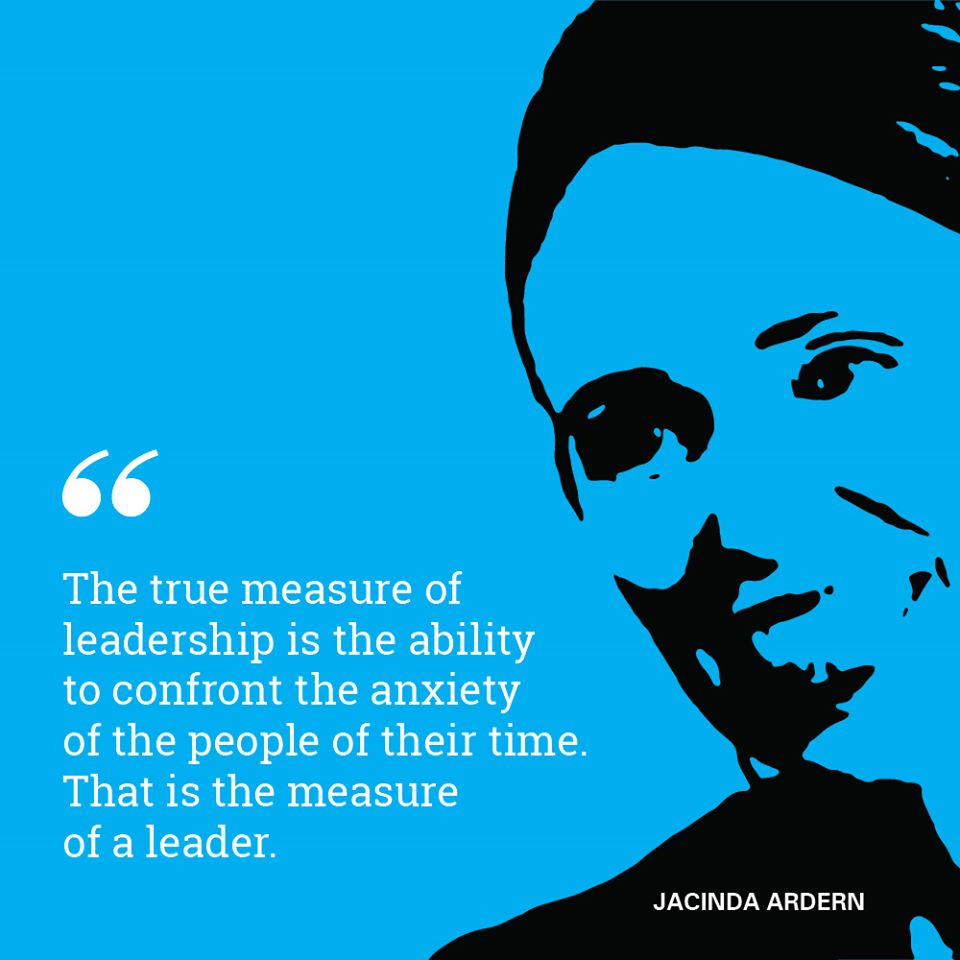 “

The true measure of leadership is the ability to confront the anxiety of the people of their time. That is the measure of a leader.

JACINDA ARDERN